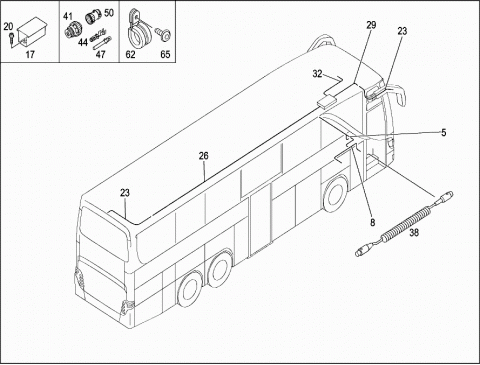 20
17
41
50
44
47
62
65
29
23
32
5
26
23
8
38