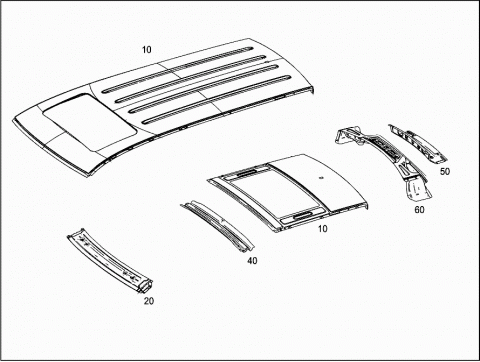 10

50

60

10

40

20