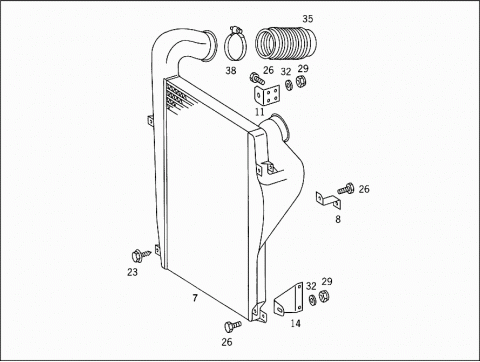 35
38
26
32
29
11
26
8
23
7
32
29
14
26