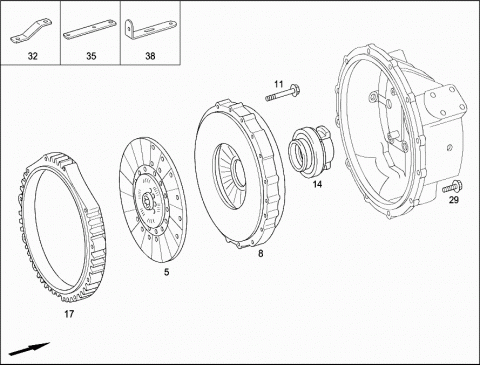 32
35
38
11
14
29
8
5
17