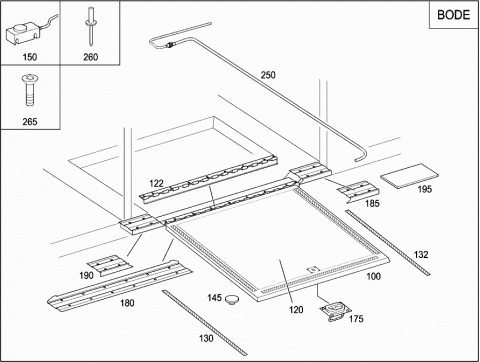 BODE

150

260

265

250

122

195

185

132

100

190

180

145

120

175

130