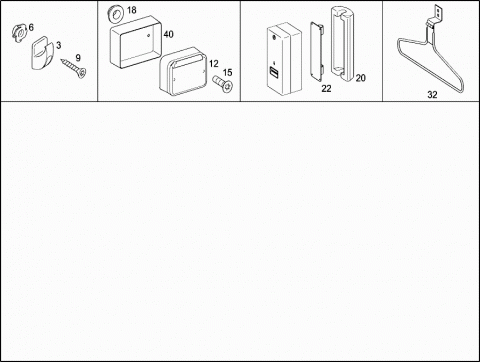 6
3
9

18
40
12
15

22
20

32