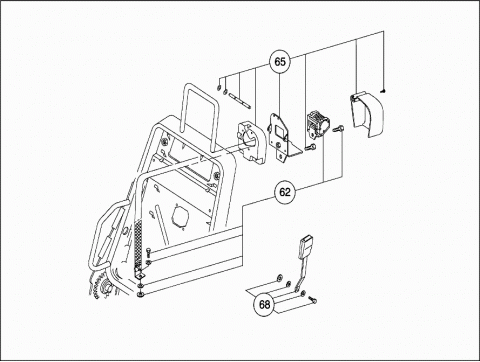 65

62

68