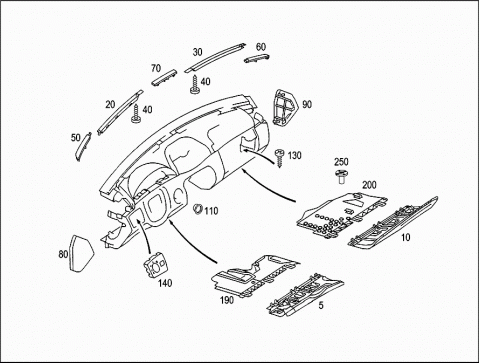 30
60
70
40
20
40
90
50
130
250
200
110
10
80
140
190
5