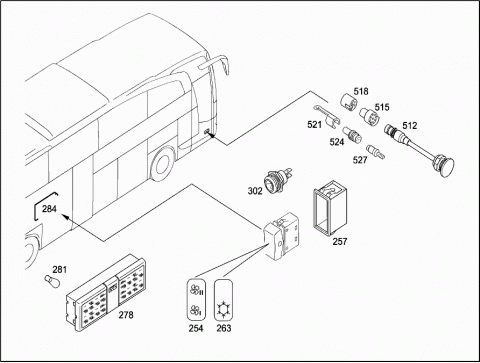 518
515
521
512
524
527
302
284
257
281
278
254
263