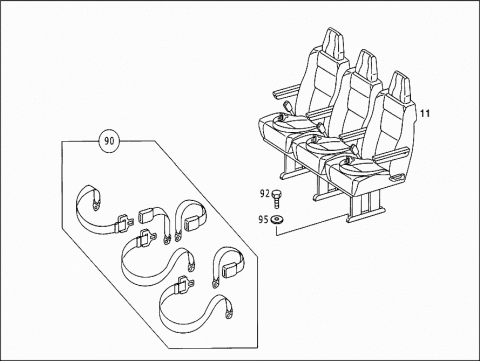 90

11

92

95