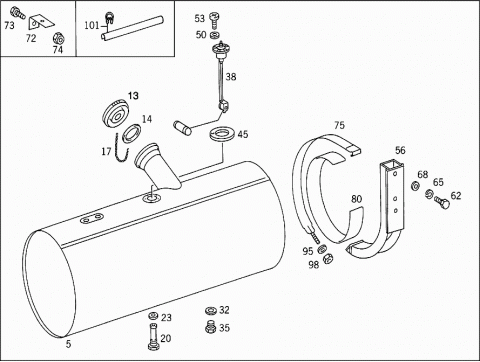 73
72
74
101
53
50
38
13
14
17
45
75
56
68
65
62
80
95
98
32
35
23
20
5