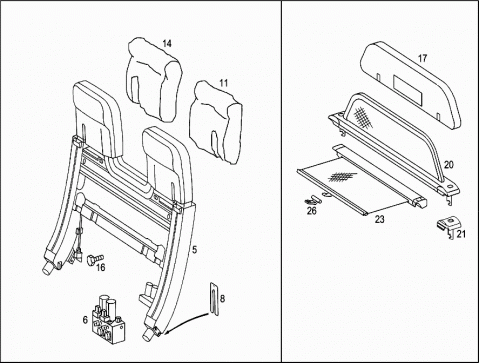 14
11
5
16
8
6
17
20
26
23
21