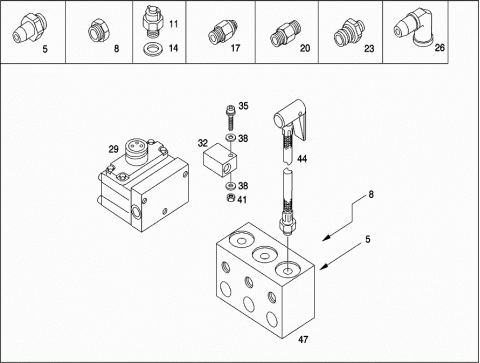 5
8
11
14
17
20
23
26

35
38
32
29
44
38
41
8
5
47