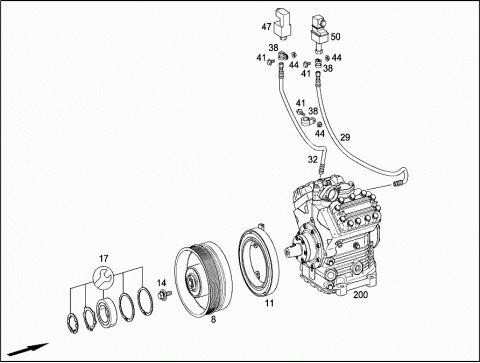 47
50
38
41
44
44
41
38
41
38
44
29
32
17
14
8
11
200