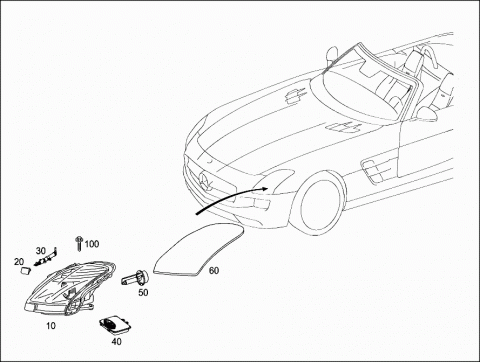 100
30
20
60
50
10
40