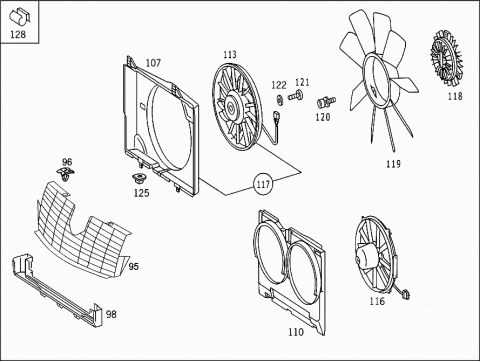 128

107

113

122

121

120

118

119

96

125

117

95

98

110

116