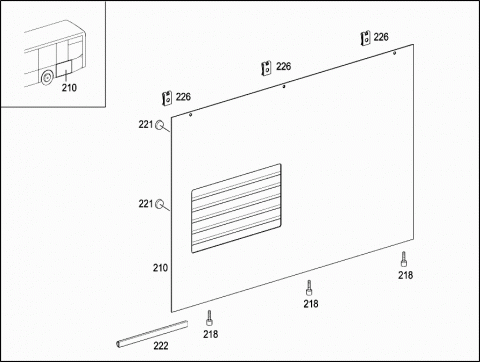 210

226

226

226

221

221

210

218

218

218

222