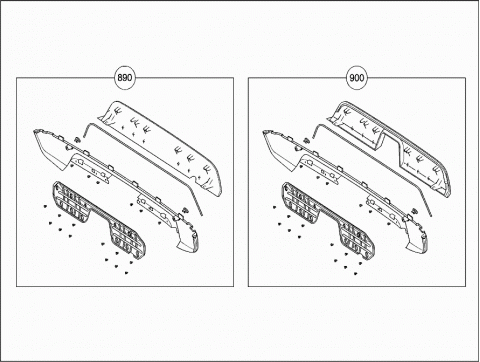 890

900