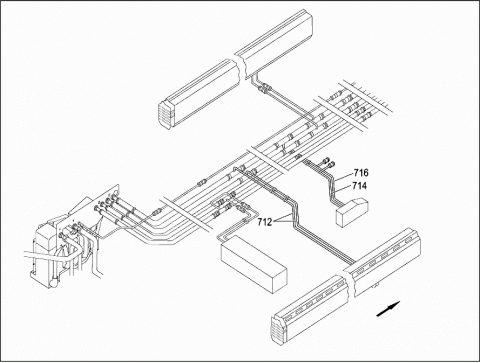 716
714
712