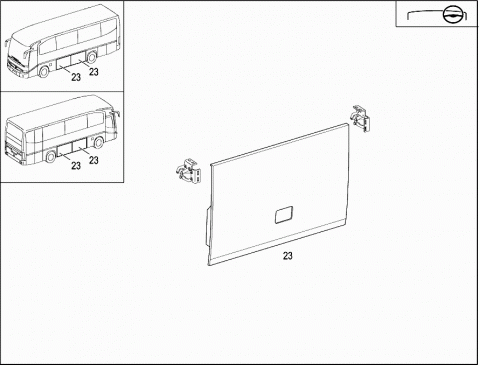 23
23
23
23
23