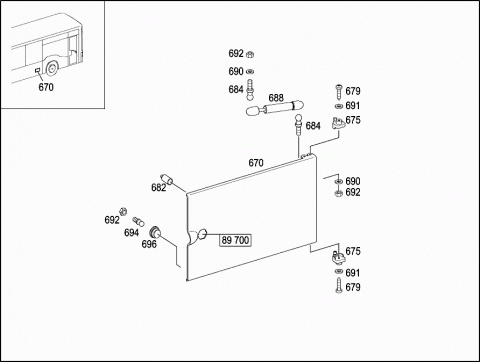 670

692
690
684
688
679
691
675
684
670
682
690
692
692
694
696
89 700
675
691
679