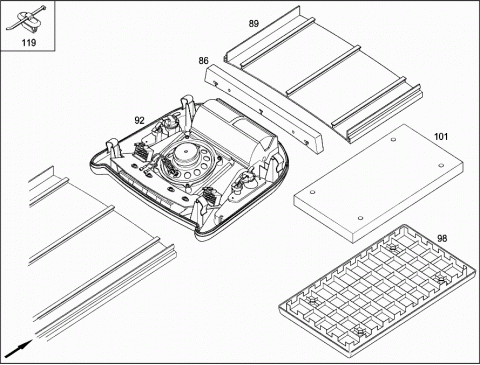 119

89

86

92

101

98