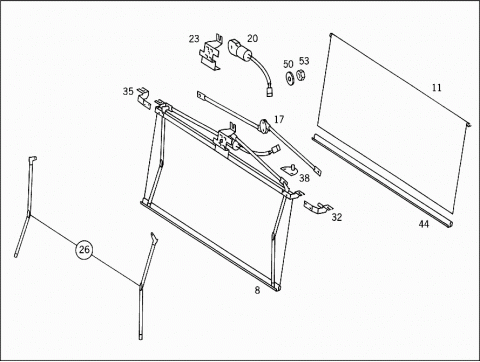 23
20
50
53
11
35
17
38
32
44
26
8