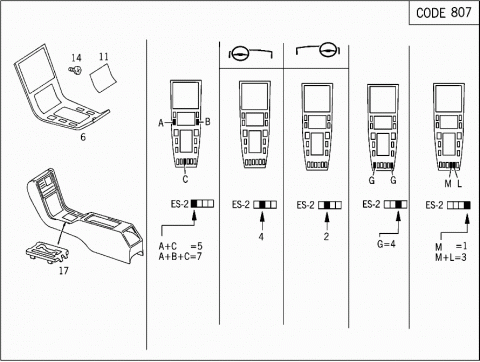 CODE 807

14 11

6

17

A B

C

ES-2

A+C =5
A+B+C=7

ES-2

4

ES-2

2

G G

ES-2

G=4

M L

ES-2

M =1
M+L=3