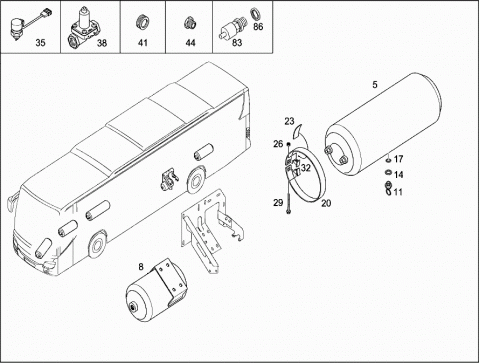 35
38
41
44
83
86
5
23
26
32
17
14
11
29
20
8