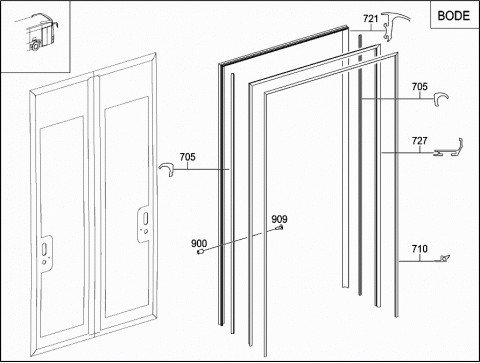 BODE

721

705

727

705

909

900

710