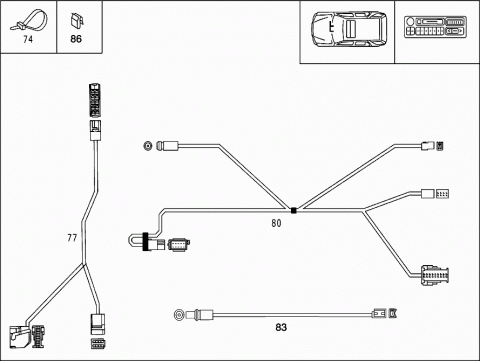 74

86

77

80

83