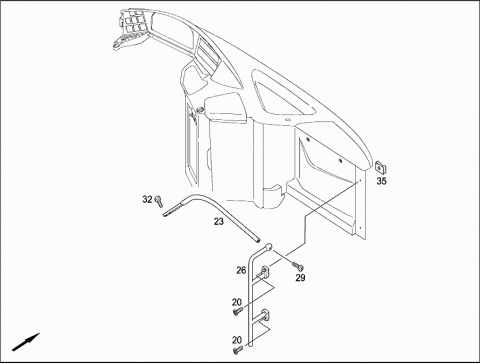 35
32
23
26
29
20
20