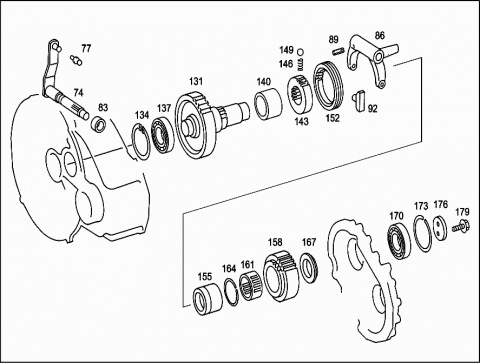 77
74
83
134
137
131
140
149
146
143
152
89
86
92
155
164
161
158
167
170
173
176
179