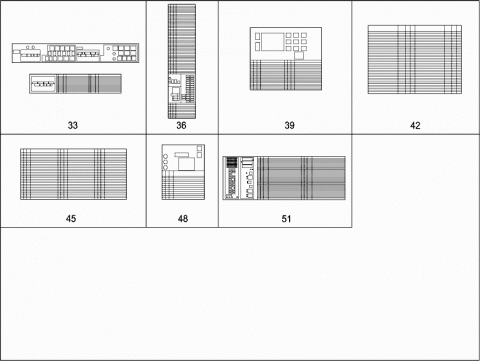 33

36

39

42

45

48

51