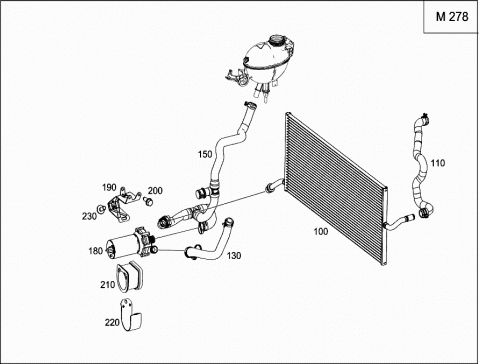 M 278

150

110

190

200

230

100

180

130

210

220