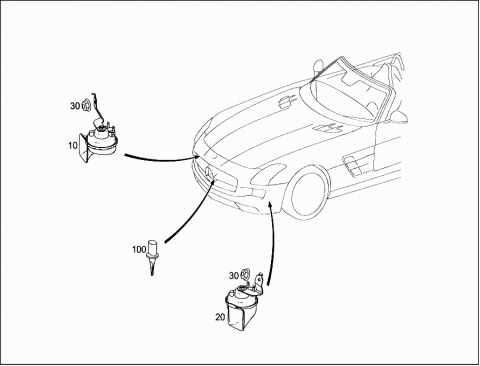 30
10
100
30
20