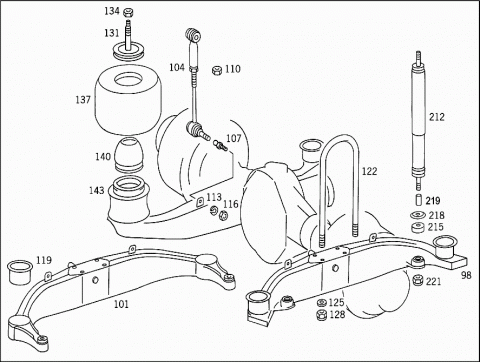 134
131
104
110
137
212
107
140
122
143
113
116
219
218
215
119
98
221
101
125
128