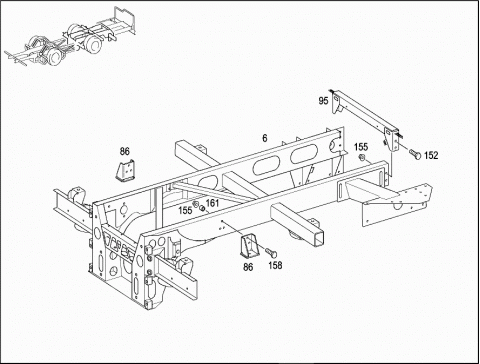 95
6
155
152
86
155
161
86
158