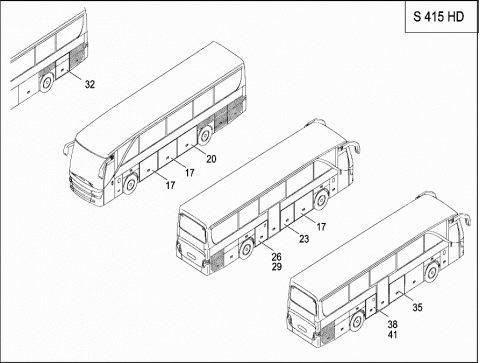 S 415 HD

32

20

17

17

17

23

26
29

35

38
41