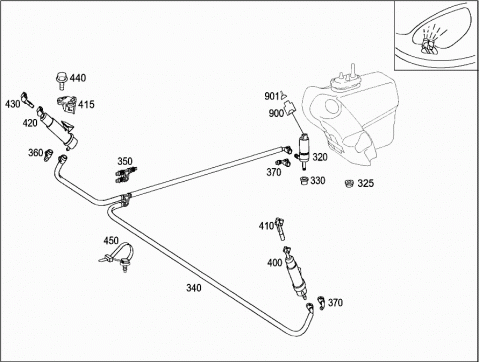 440
430
415
420
360
350
901
900
320
370
330
325
410
450
400
340
370