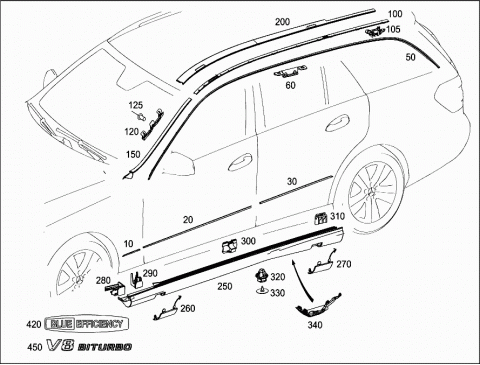 200
100
105
50
60
125
120
150
30
20
310
10
300
270
290
280
320
250
330
260
340
420 BLUE EFFICIENCY
450 V8 BITURBO