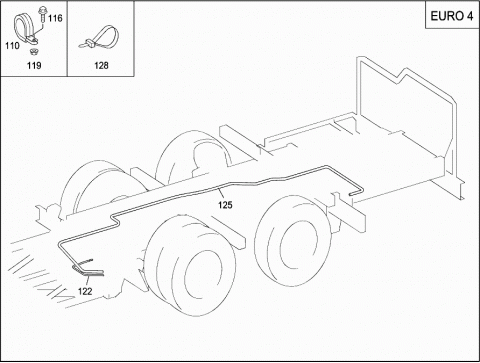 116
110
119
128
EURO 4
125
122