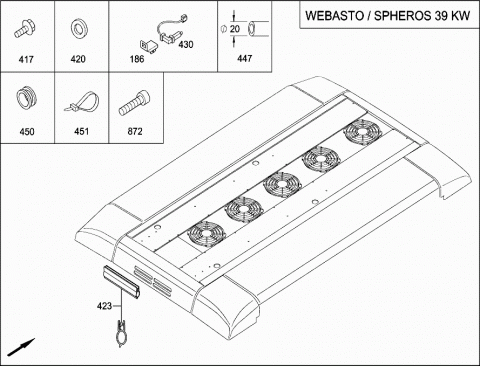 WEBASTO / SPHEROS 39 KW

417

420

186

430

20

447

450

451

872

423