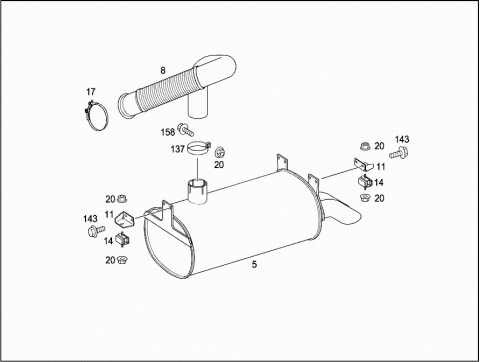 8
17
158
137
20
20
143
11
14
20
20
11
143
14
20
5