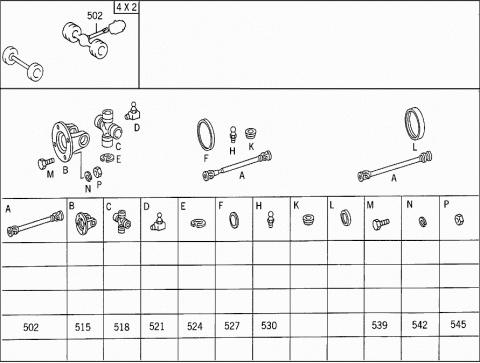 4 X 2

502

D
C
E
M
B
N
P

F
H
K
A

L
A

| A | B | C | D | E | F | H | K | L | M | N | P |
|---|---|---|---|---|---|---|---|---|---|---|---|
| | | | | | | | | | | | |
| | | | | | | | | | | | |
| | | | | | | | | | | | |
| 502 | 515 | 518 | 521 | 524 | 527 | 530 | | | 539 | 542 | 545 |
| | | | | | | | | | | | |