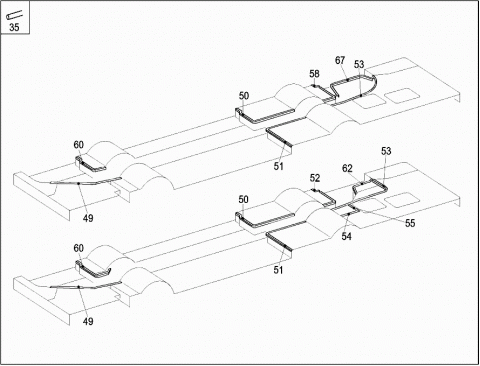 35

67
53
58
50
60
51
49

53
62
52
50
55
54
60
51
49