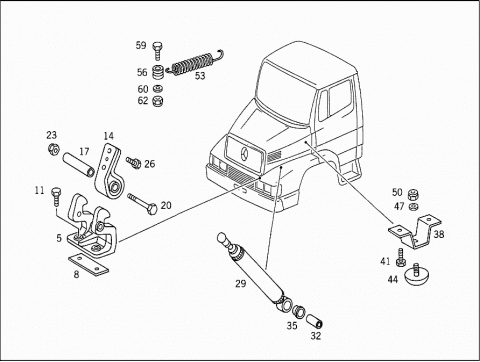 59
56
53
60
62
23
14
17
26
11
20
5
8
50
47
38
41
44
29
35
32