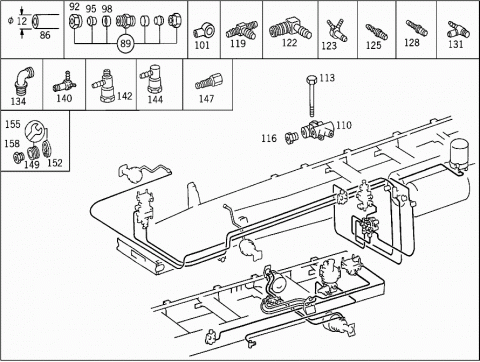 ϕ 12
86
92 95 98
89
101
119
122
123
125
128
131
134
140
142
144
147
113
110
116
155
158
149
152