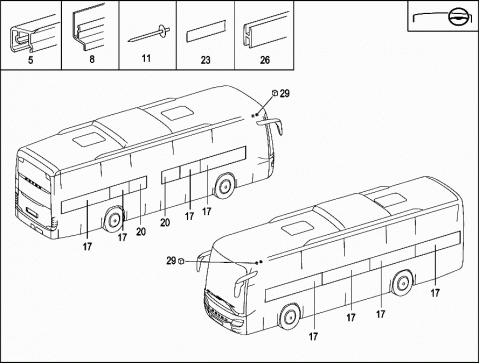 5
8
11
23
26

29
17
17
20
20
17
17

29
17
17
17
17