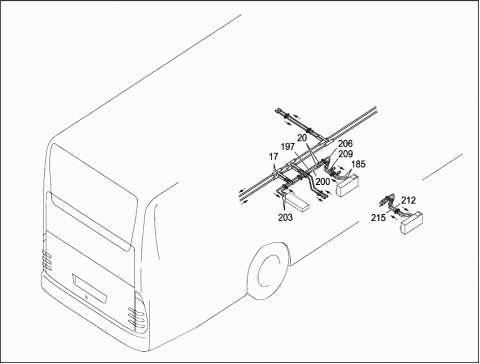 20
197
206
209
17
185
200
203
212
215