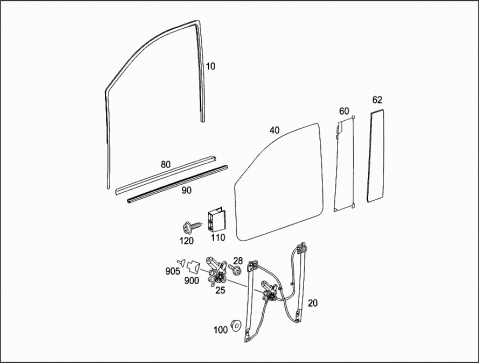 10
62
60
40
80
90
120
110
28
905
900
25
20
100