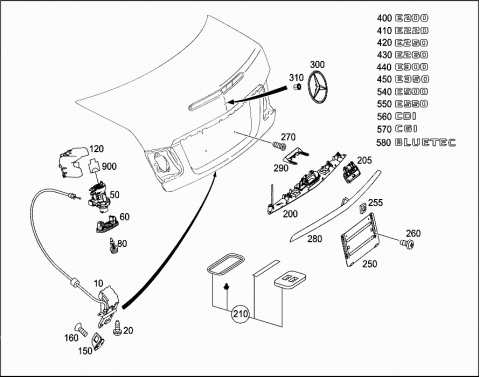 400 E200
410 E220
420 E250
430 E260
440 E300
450 E350
540 E500
550 E550
560 CDI
570 CGI
580 BLUETEC

300
310
270
290
205
200
255
260
280
250
120
900
50
60
80
10
20
160
150
210