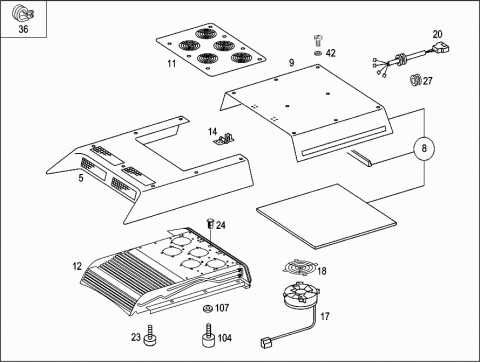 36
11
42
20
9
27
14
8
5
24
12
18
107
17
23
104