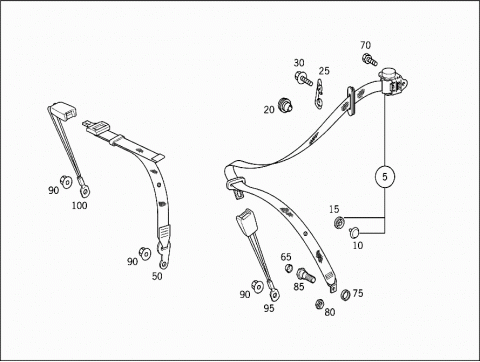 70
30
25
20
5
15
10
90
100
90
50
65
85
75
90
95
80